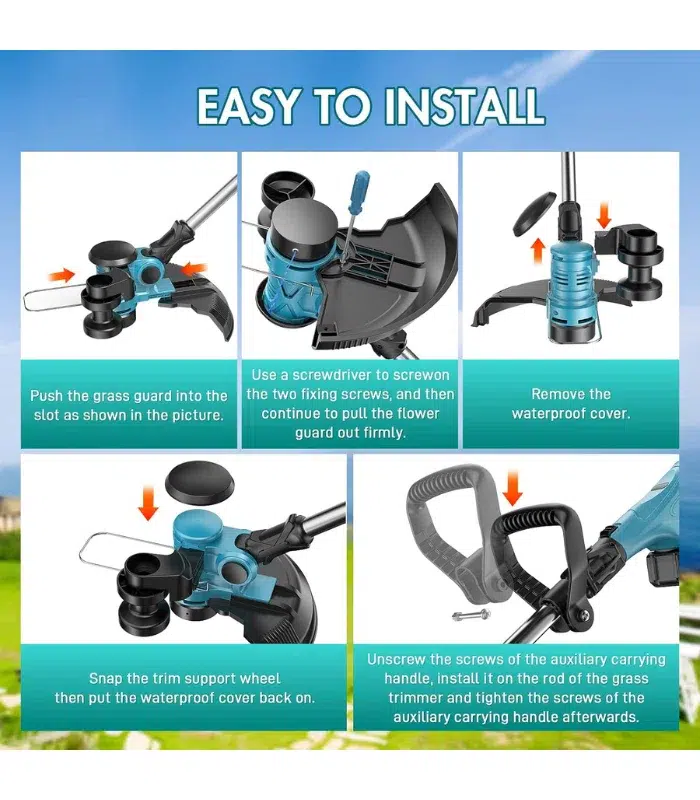 EASY TO INSTALL

Push the grass guard into the slot as shown in the picture.

Use a screwdriver to screwon the two fixing screws, and then continue to pull the flower guard out firmly.

Remove the waterproof cover.

Snap the trim support wheel then put the waterproof cover back on.

Unscrew the screws of the auxiliary carrying handle, install it on the rod of the grass trimmer and tighten the screws of the auxiliary carrying handle afterwards.