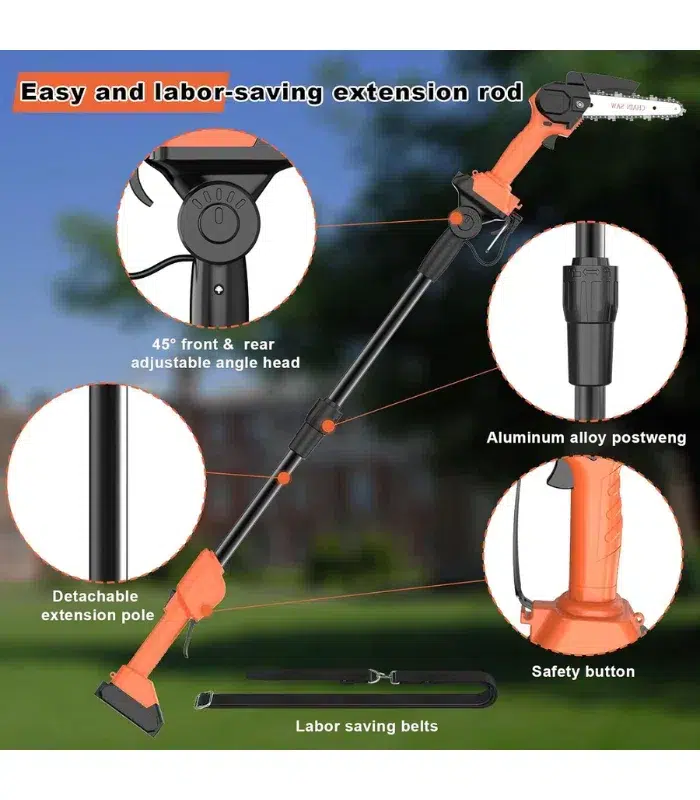 Easy and labor-saving extension rod

CHAIN SAW

45° front & rear adjustable angle head

Aluminum alloy postweng

Detachable extension pole

Safety button

Labor saving belts